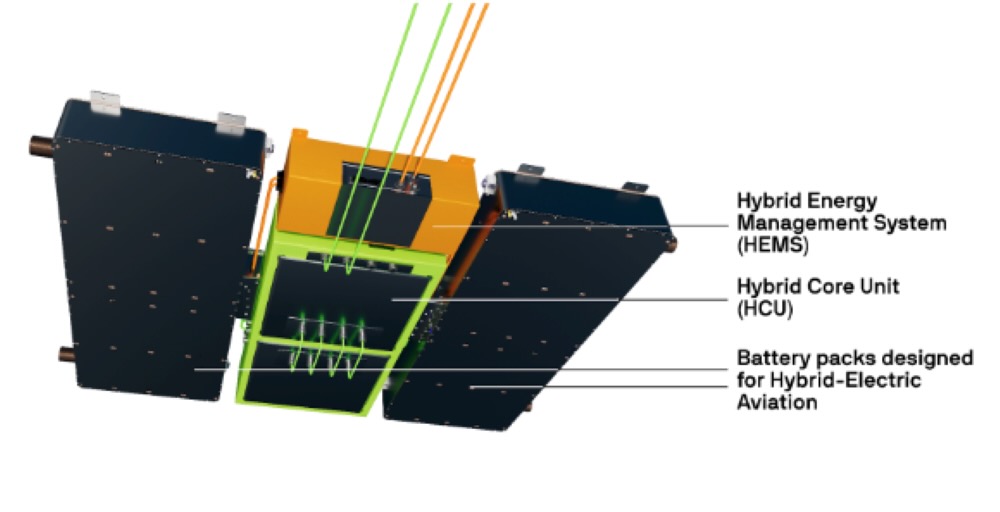 Hybrid Energy Management System (HEMS)

Hybrid Core Unit (HCU)

Battery packs designed for Hybrid-Electric Aviation